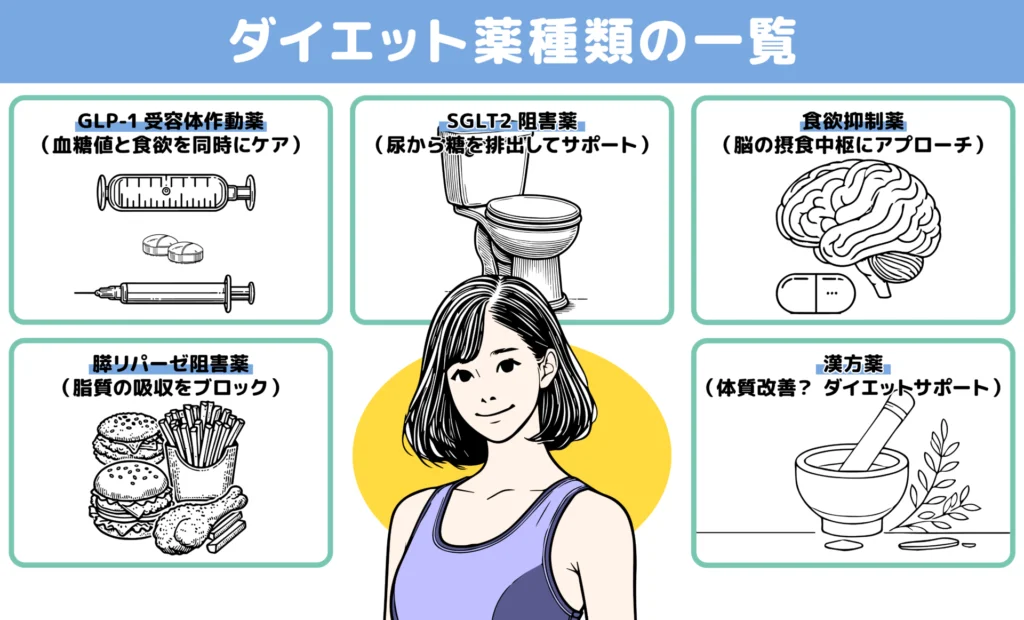 ダイエット薬種類の一覧

GLP-1 受容体作動薬
（血糖値と食欲を同時にケア）

SGLT2 阻害薬
（尿から糖を排出してサポート）

食欲抑制薬
（脳の摂食中枢にアプローチ）

膵リパーゼ阻害薬
（脂質の吸収をブロック）

漢方薬
（体質改善？ ダイエットサポート）